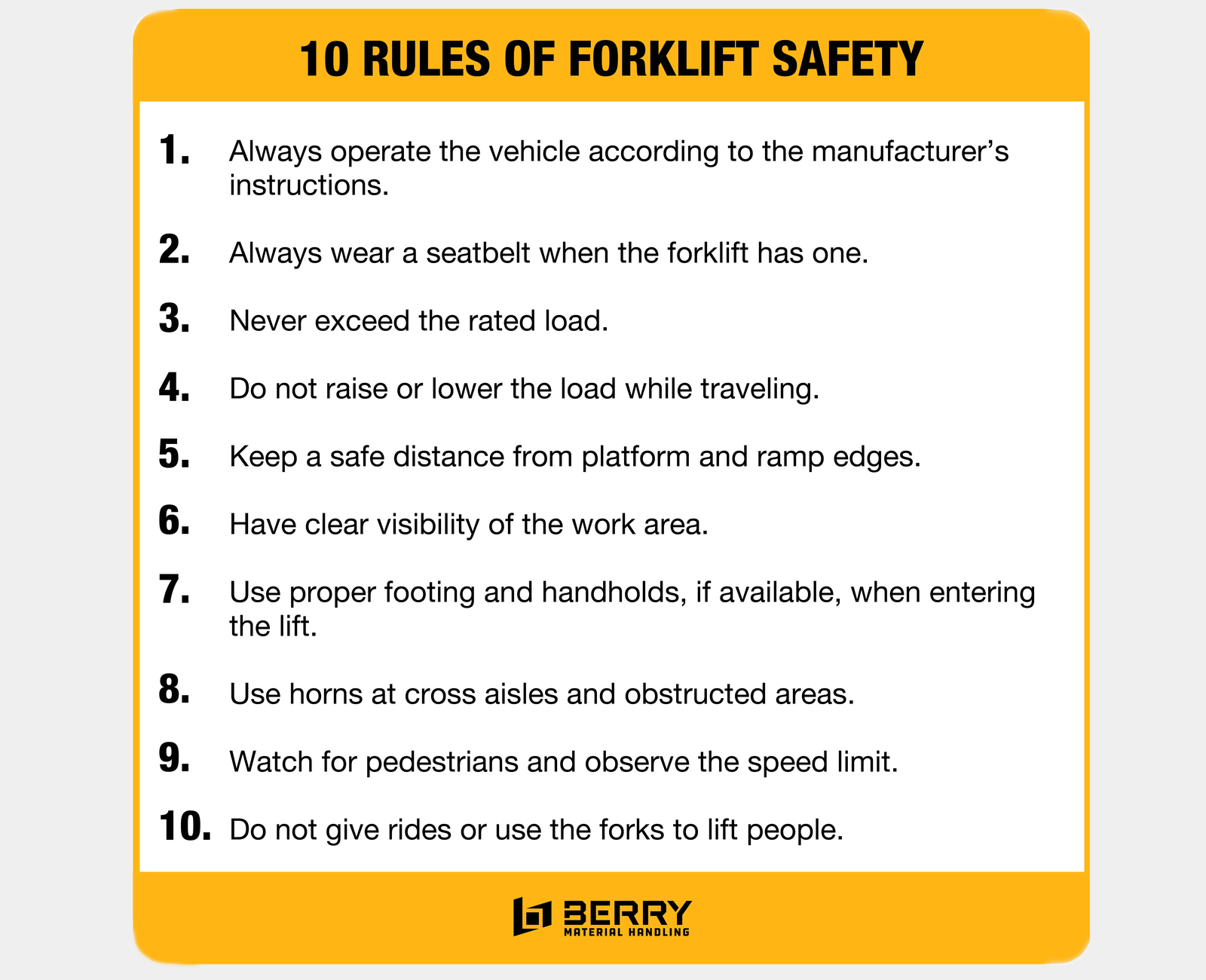 10 RULES OF FORKLIFT SAFETY

1. Always operate the vehicle according to the manufacturer's instructions.

2. Always wear a seatbelt when the forklift has one.

3. Never exceed the rated load.

4. Do not raise or lower the load while traveling.

5. Keep a safe distance from platform and ramp edges.

6. Have clear visibility of the work area.

7. Use proper footing and handholds, if available, when entering the lift.

8. Use horns at cross aisles and obstructed areas.

9. Watch for pedestrians and observe the speed limit.

10. Do not give rides or use the forks to lift people.

BERRY
MATERIAL HANDLING