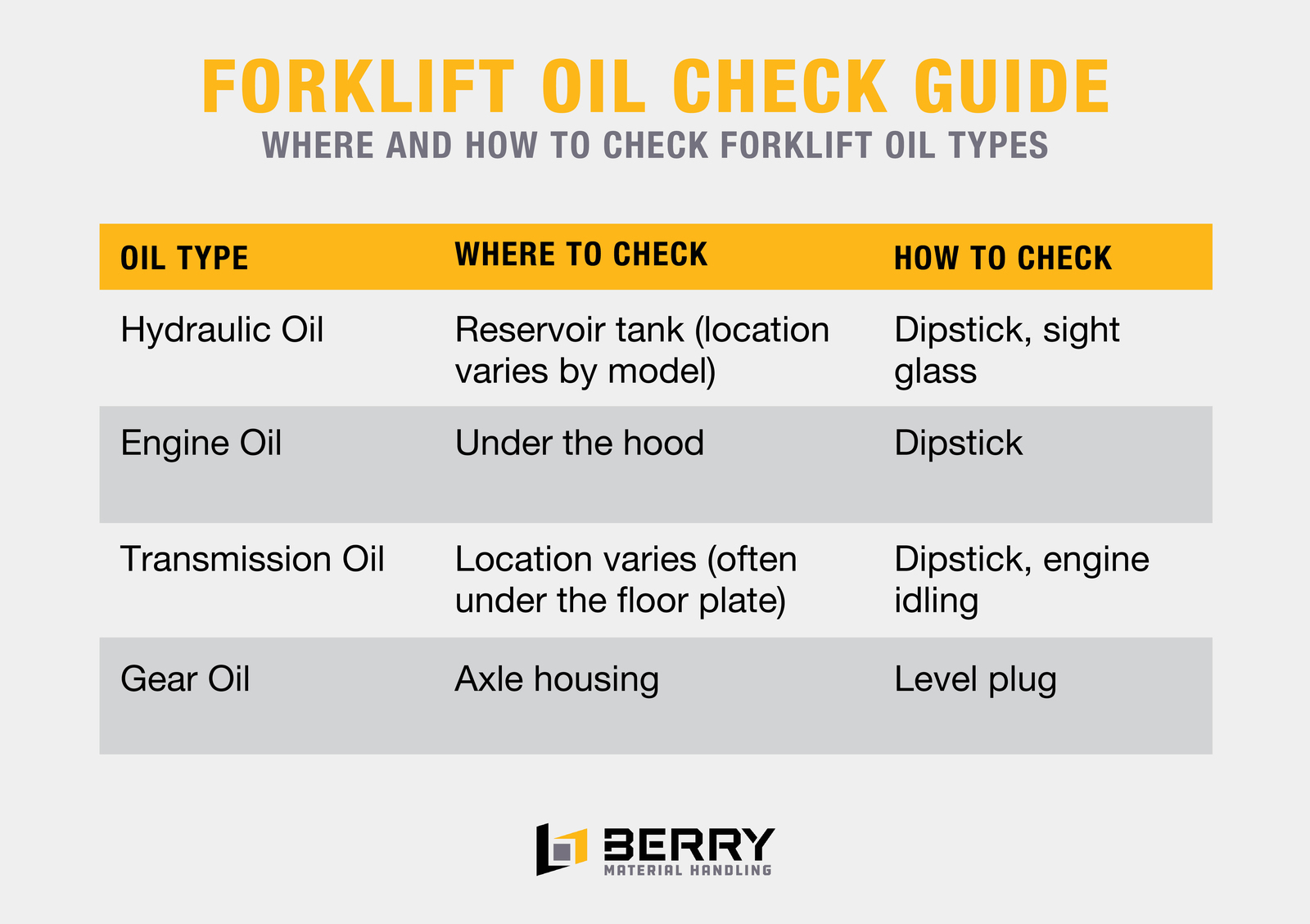 FORKLIFT OIL CHECK GUIDE
WHERE AND HOW TO CHECK FORKLIFT OIL TYPES

| OIL TYPE | WHERE TO CHECK | HOW TO CHECK |
|---|---|---|
| Hydraulic Oil | Reservoir tank (location varies by model) | Dipstick, sight glass |
| Engine Oil | Under the hood | Dipstick |
| Transmission Oil | Location varies (often under the floor plate) | Dipstick, engine idling |
| Gear Oil | Axle housing | Level plug |

BERRY
MATERIAL HANDLING